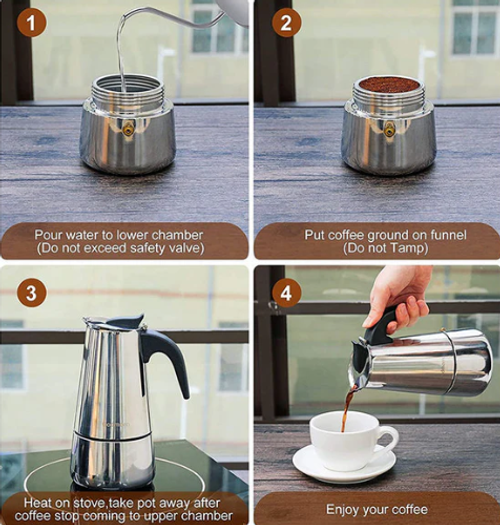 1

Pour water to lower chamber
(Do not exceed safety valve)

2

Put coffee ground on funnel
(Do not Tamp)

3

Heat on stove,take pot away after coffee stop coming to upper chamber

4

Enjoy your coffee