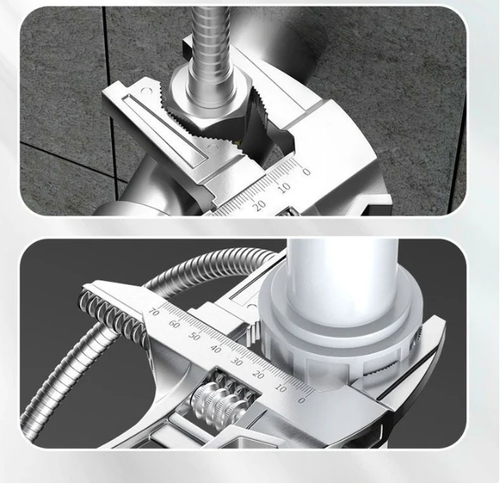 0
10
20

70
60
50
40
30
20
10
0