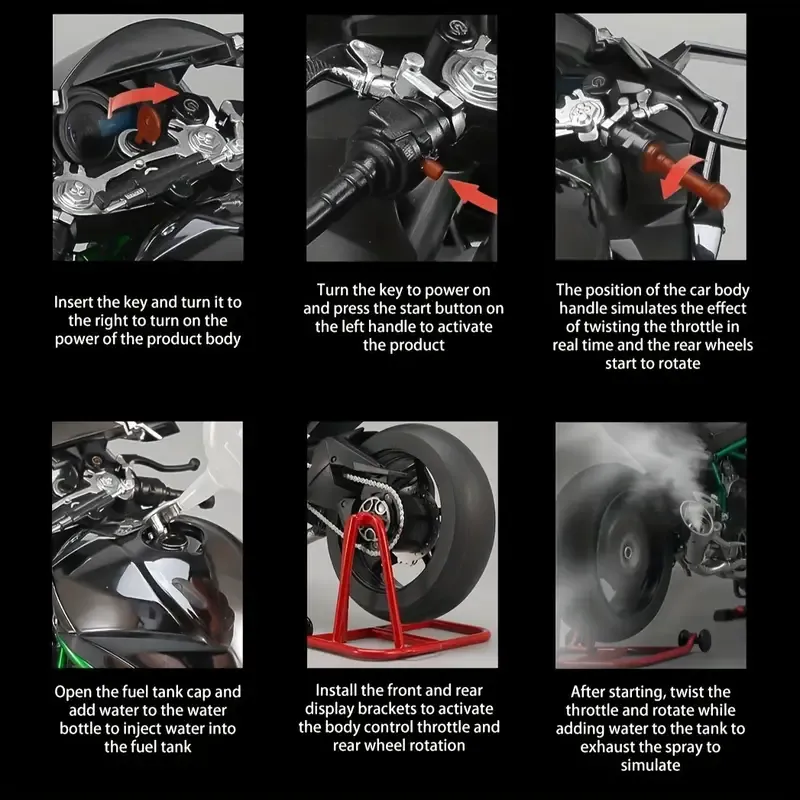 Insert the key and turn it to the right to turn on the power of the product body

Turn the key to power on and press the start button on the left handle to activate the product

The position of the car body handle simulates the effect of twisting the throttle in real time and the rear wheels start to rotate

Open the fuel tank cap and add water to the water bottle to inject water into the fuel tank

Install the front and rear display brackets to activate the body control throttle and rear wheel rotation

After starting, twist the throttle and rotate while adding water to the tank to exhaust the spray to simulate