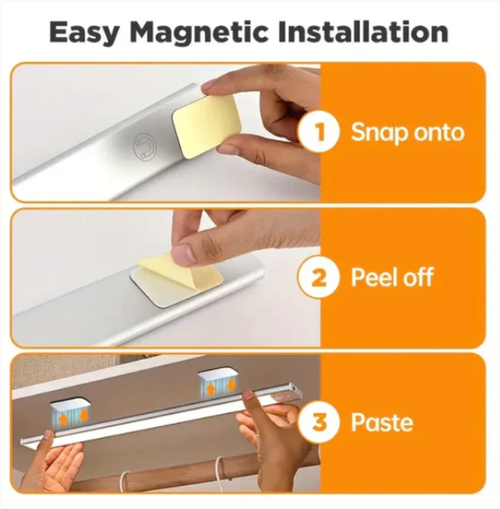 Easy Magnetic Installation

1 Snap onto

2 Peel off

3 Paste