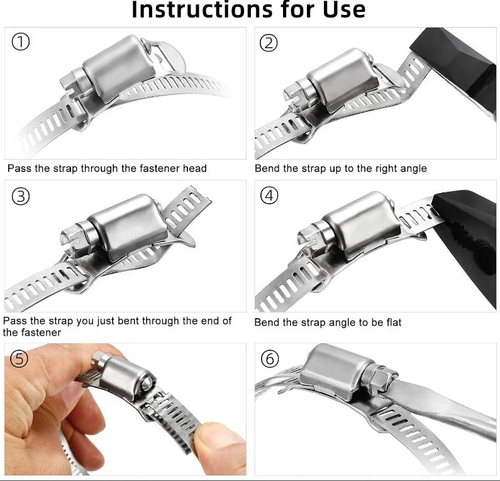 Instructions for Use

①

Pass the strap through the fastener head

②

Bend the strap up to the right angle

③

Pass the strap you just bent through the end of the fastener

④

Bend the strap angle to be flat

⑤

⑥