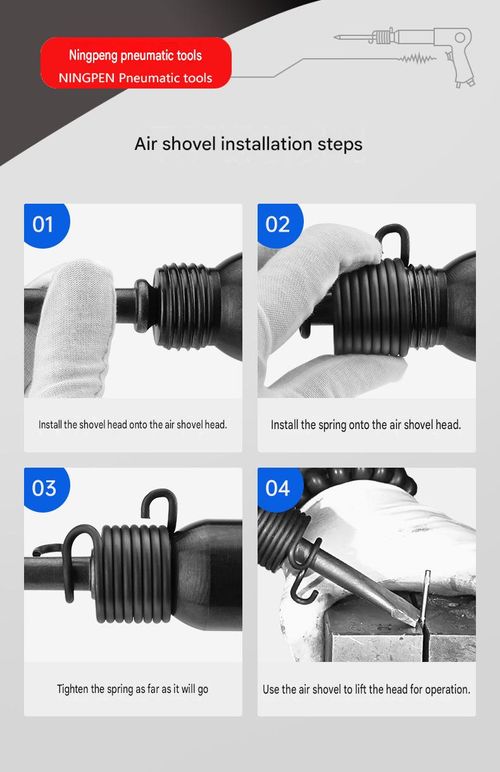 Ningpeng pneumatic tools
NINGPEN Pneumatic tools

Air shovel installation steps

01

Install the shovel head onto the air shovel head.

02

Install the spring onto the air shovel head.

03

Tighten the spring as far as it will go

04

Use the air shovel to lift the head for operation.