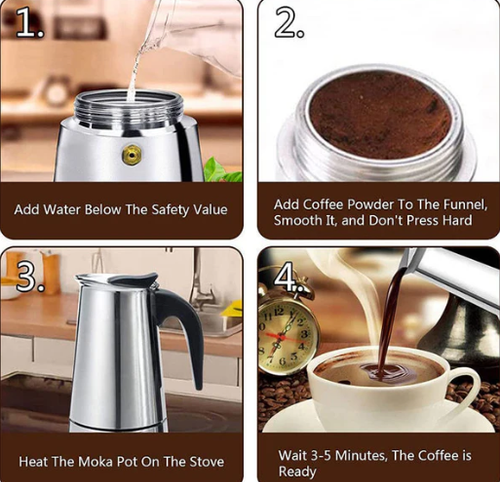 1.

Add Water Below The Safety Value

2.

Add Coffee Powder To The Funnel, Smooth It, and Don't Press Hard

3.

Heat The Moka Pot On The Stove

4.

Wait 3-5 Minutes, The Coffee is Ready