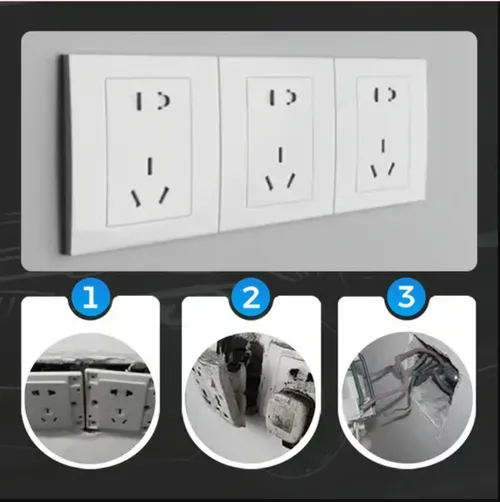 1

2

3