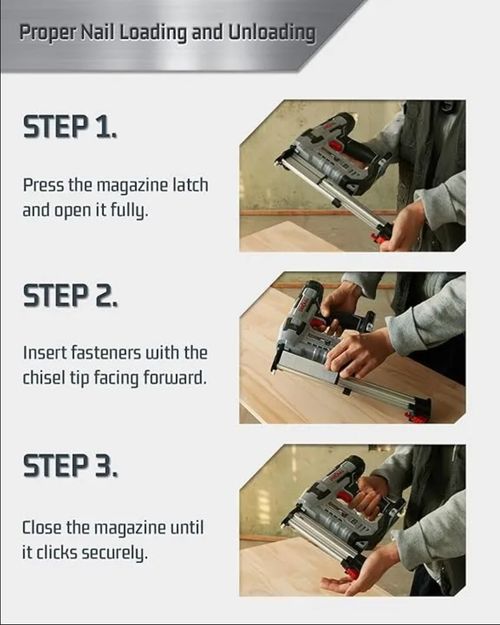 Proper Nail Loading and Unloading

STEP 1.

Press the magazine latch and open it fully.

STEP 2.

Insert fasteners with the chisel tip facing forward.

STEP 3.

Close the magazine until it clicks securely.