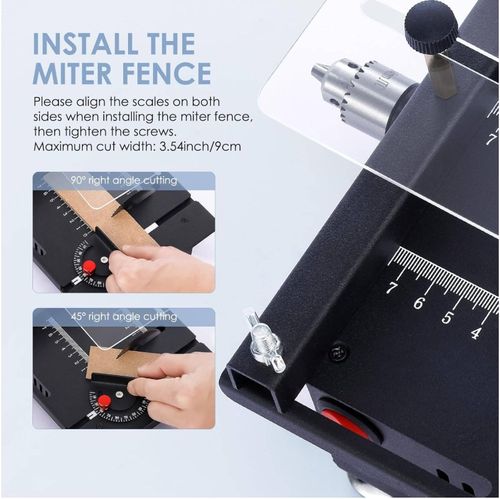 INSTALL THE MITER FENCE

Please align the scales on both sides when installing the miter fence, then tighten the screws.
Maximum cut width: 3.54inch/9cm

90° right angle cutting

45° right angle cutting

7

7 6 5 4