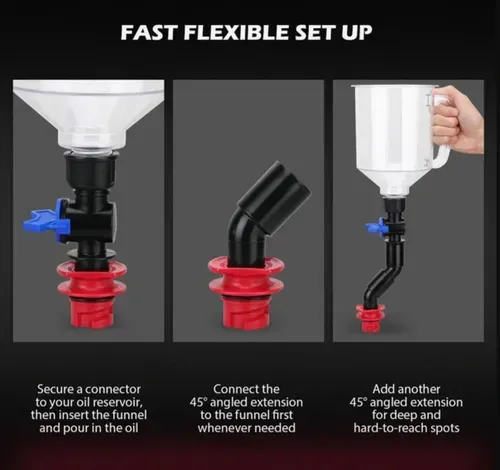 FAST FLEXIBLE SET UP

Secure a connector to your oil reservoir, then insert the funnel and pour in the oil

Connect the 45° angled extension to the funnel first whenever needed

Add another 45° angled extension for deep and hard-to-reach spots