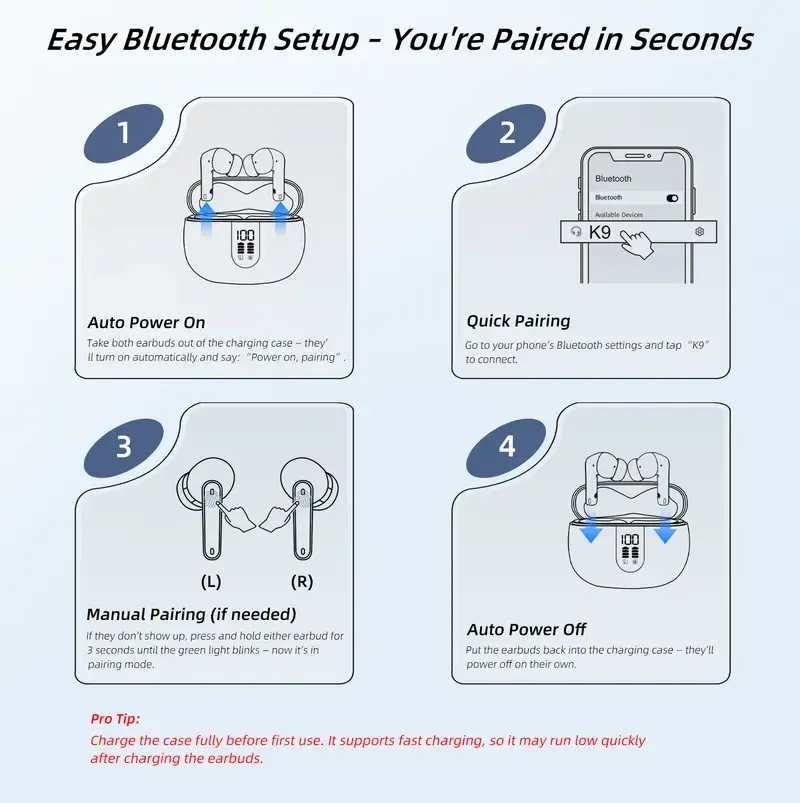 Easy Bluetooth Setup - You're Paired in Seconds

1

100

Auto Power On

Take both earbuds out of the charging case – they'll turn on automatically and say: "Power on, pairing".

2

Bluetooth

Bluetooth

Available Devices

K9

Quick Pairing

Go to your phone's Bluetooth settings and tap "K9" to connect.

3

(L)

(R)

Manual Pairing (if needed)

If they don't show up, press and hold either earbud for 3 seconds until the green light blinks – now it's in pairing mode.

4

100

Auto Power Off

Put the earbuds back into the charging case – they'll power off on their own.

Pro Tip:

Charge the case fully before first use. It supports fast charging, so it may run low quickly after charging the earbuds.