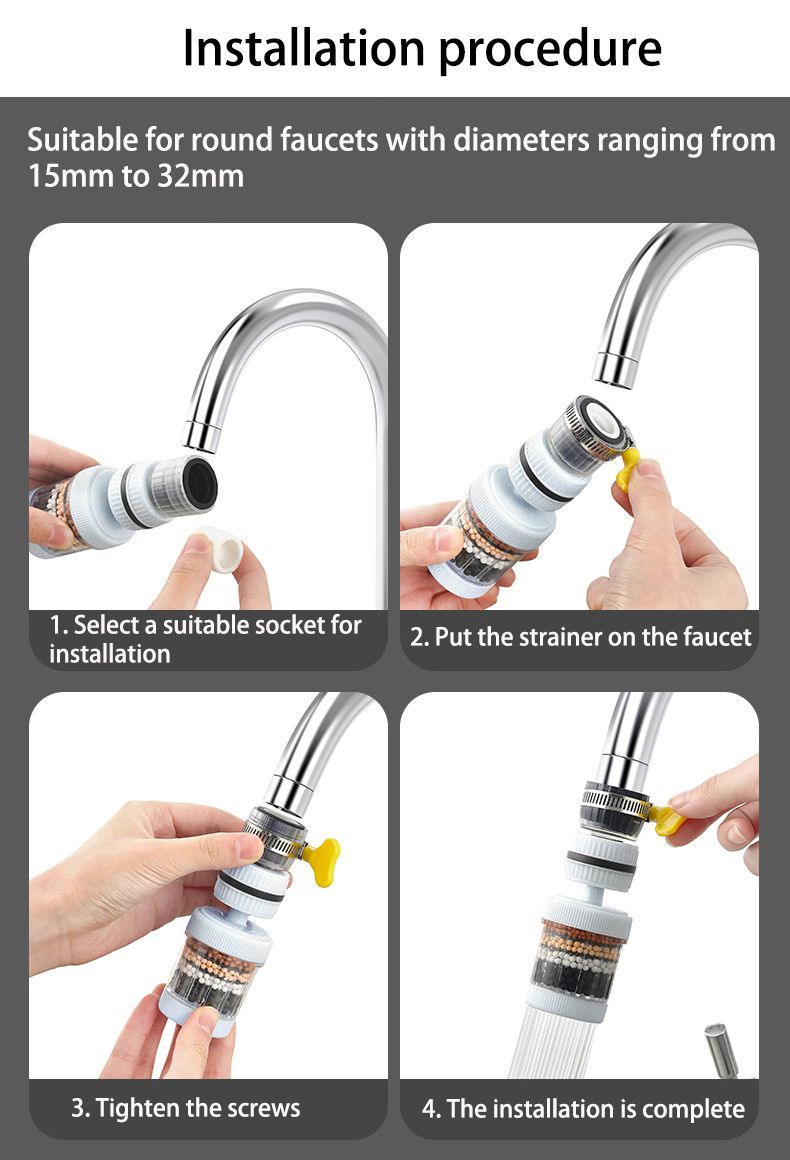 Installation procedure

Suitable for round faucets with diameters ranging from 15mm to 32mm

1. Select a suitable socket for installation

2. Put the strainer on the faucet

3. Tighten the screws

4. The installation is complete