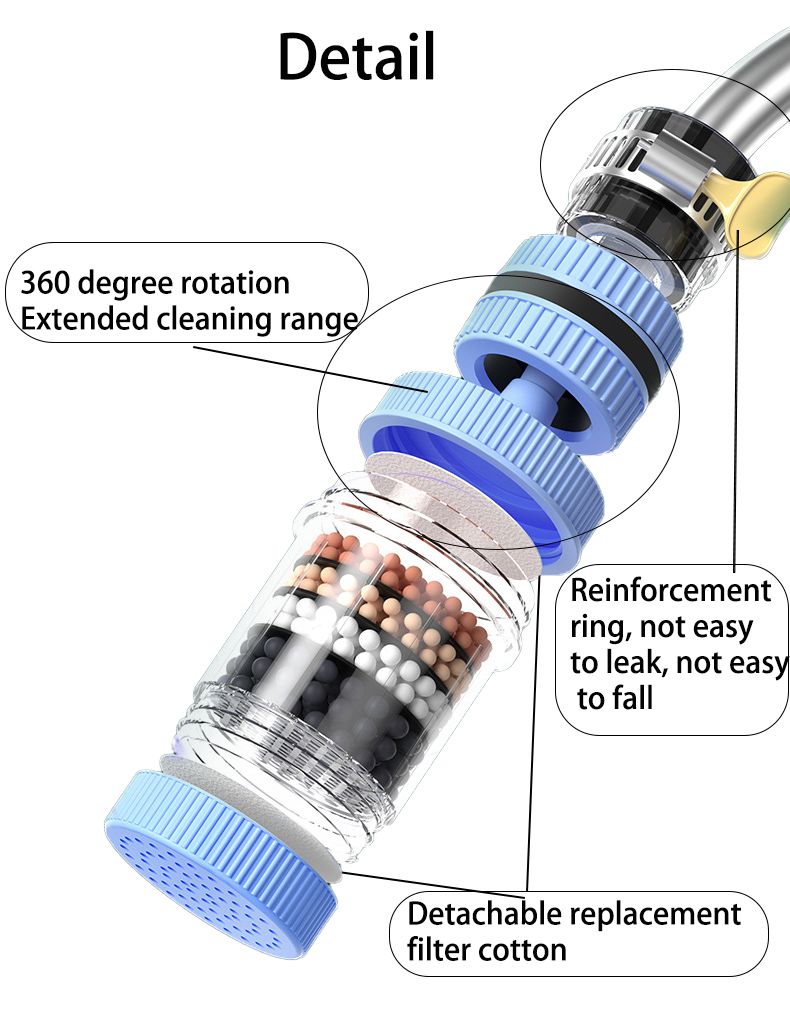 Detail

360 degree rotation
Extended cleaning range

Reinforcement ring, not easy to leak, not easy to fall

Detachable replacement filter cotton