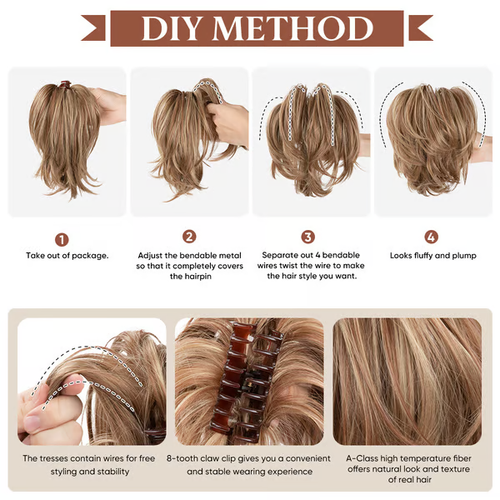 DIY METHOD

1
Take out of package.

2
Adjust the bendable metal so that it completely covers the hairpin

3
Separate out 4 bendable wires twist the wire to make the hair style you want.

4
Looks fluffy and plump

The tresses contain wires for free styling and stability

8-tooth claw clip gives you a convenient and stable wearing experience

A-Class high temperature fiber offers natural look and texture of real hair