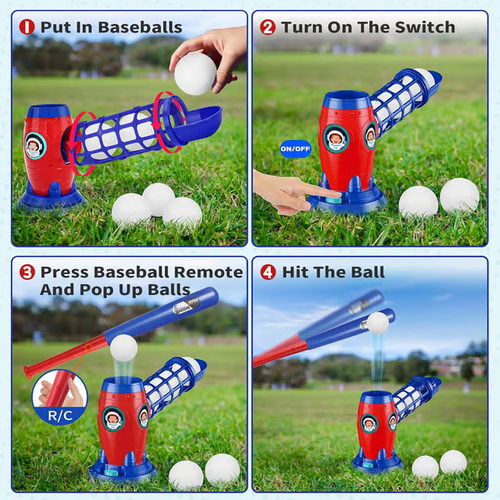 1 Put In Baseballs

2 Turn On The Switch

ON/OFF

3 Press Baseball Remote And Pop Up Balls

R/C

4 Hit The Ball