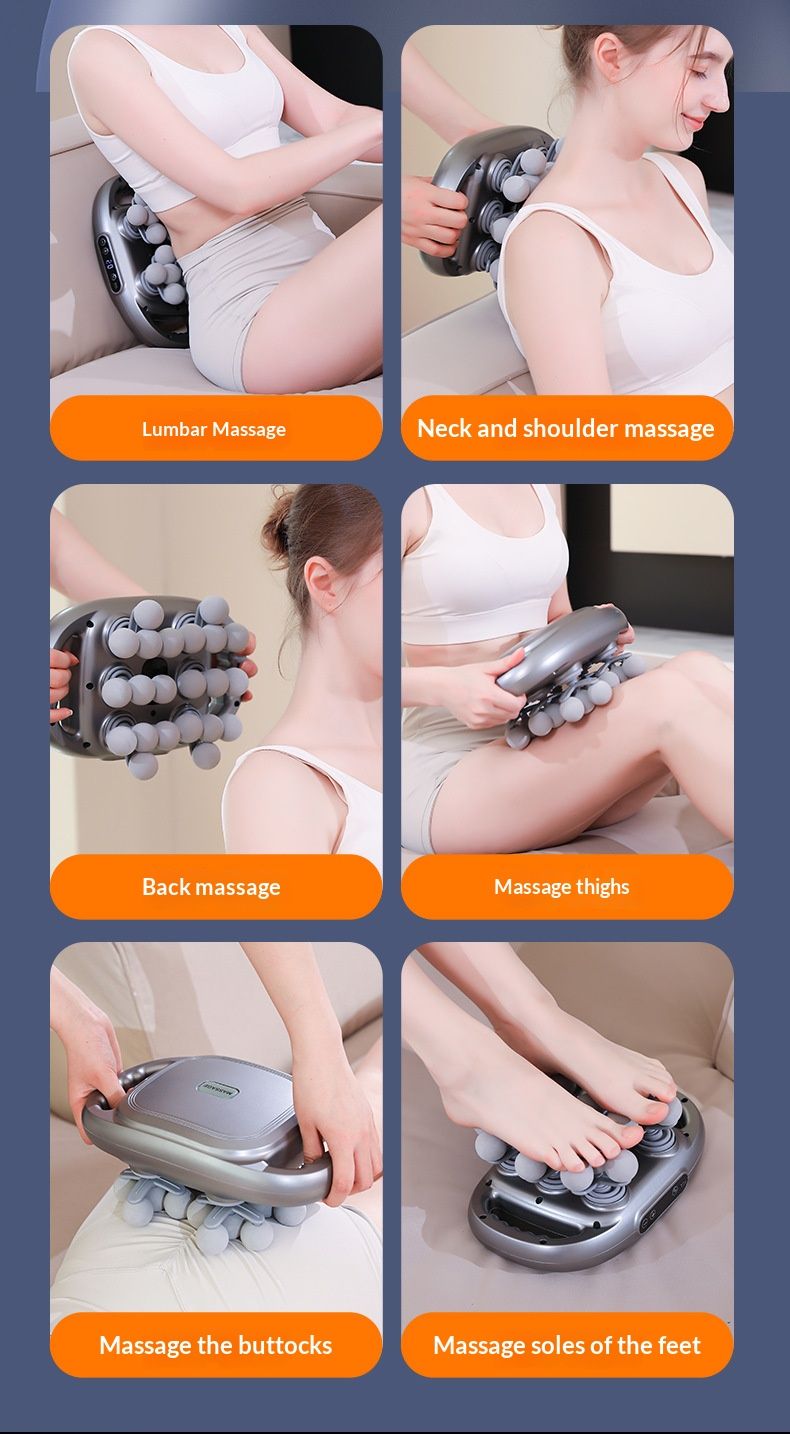 Lumbar Massage

Neck and shoulder massage

Back massage

Massage thighs

Massage the buttocks

Massage soles of the feet