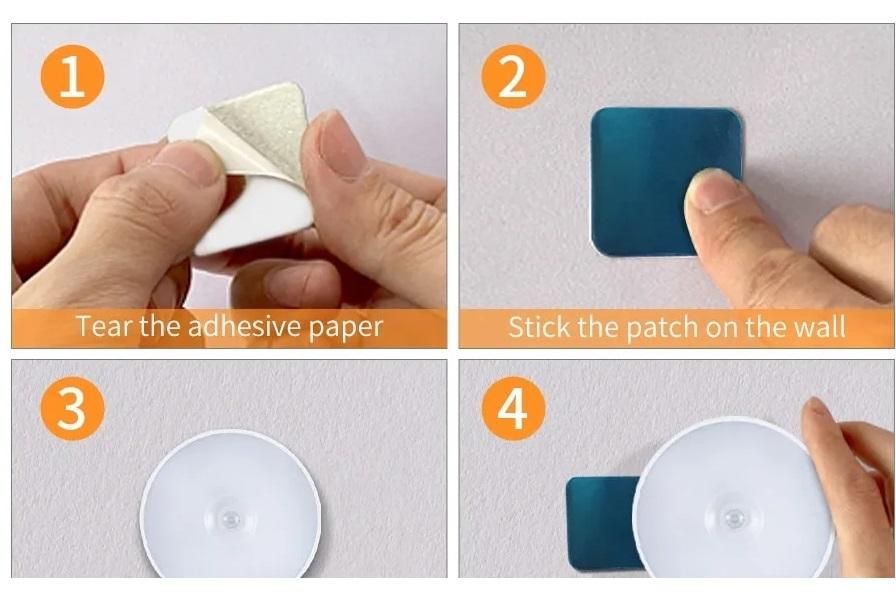 1

Tear the adhesive paper

2

Stick the patch on the wall

3

4