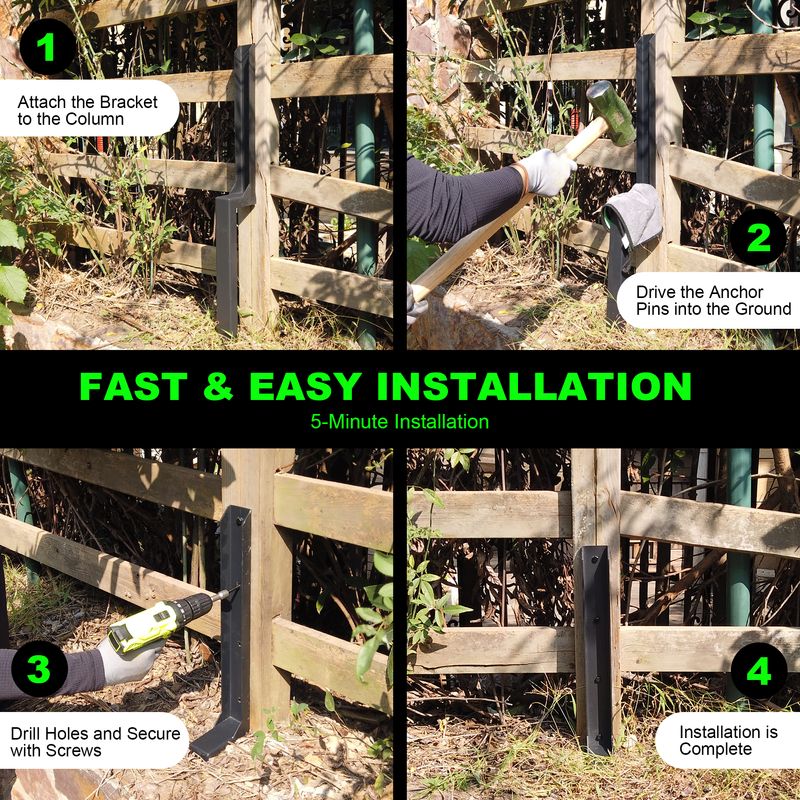 1

Attach the Bracket to the Column

2

Drive the Anchor Pins into the Ground

FAST & EASY INSTALLATION

5-Minute Installation

3

Drill Holes and Secure with Screws

4

Installation is Complete