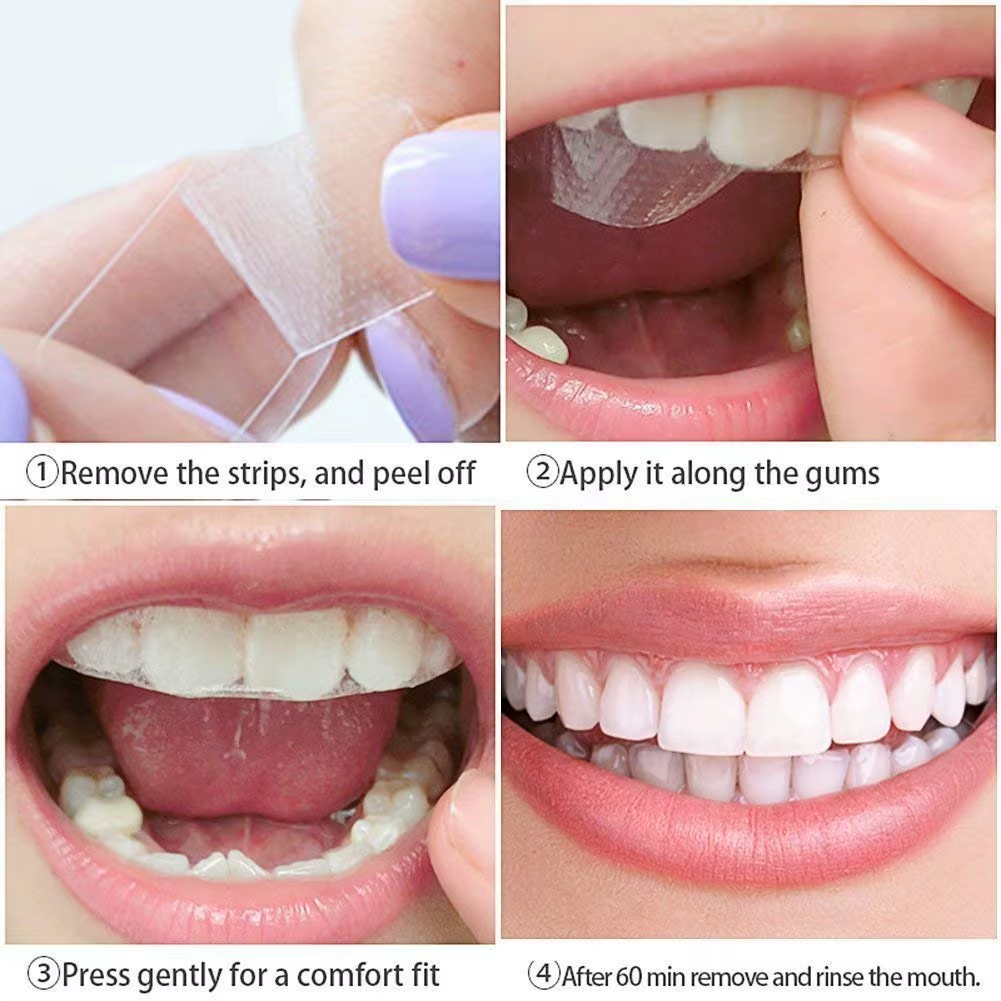 ①Remove the strips, and peel off

②Apply it along the gums

③Press gently for a comfort fit

④After 60 min remove and rinse the mouth.