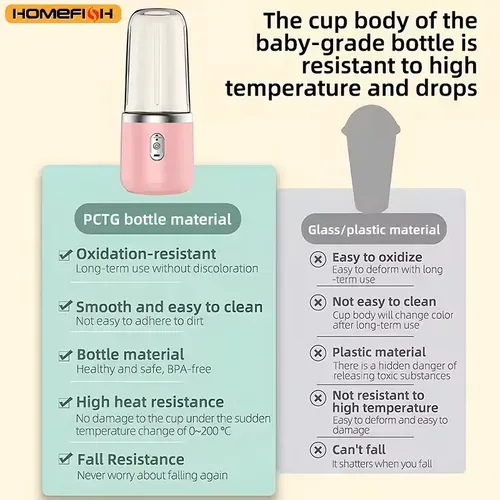 HOMEFISH

The cup body of the baby-grade bottle is resistant to high temperature and drops

PCTG bottle material

Oxidation-resistant
Long-term use without discoloration

Smooth and easy to clean
Not easy to adhere to dirt

Bottle material
Healthy and safe, BPA-free

High heat resistance
No damage to the cup under the sudden temperature change of 0~200 ℃

Fall Resistance
Never worry about falling again

Glass/plastic material

Easy to oxidize
Easy to deform with long -term use

Not easy to clean
Cup body will change color after long-term use

Plastic material
There is a hidden danger of releasing toxic substances

Not resistant to high temperature
Easy to deform and easy to damage

Can't fall
It shatters when you fall