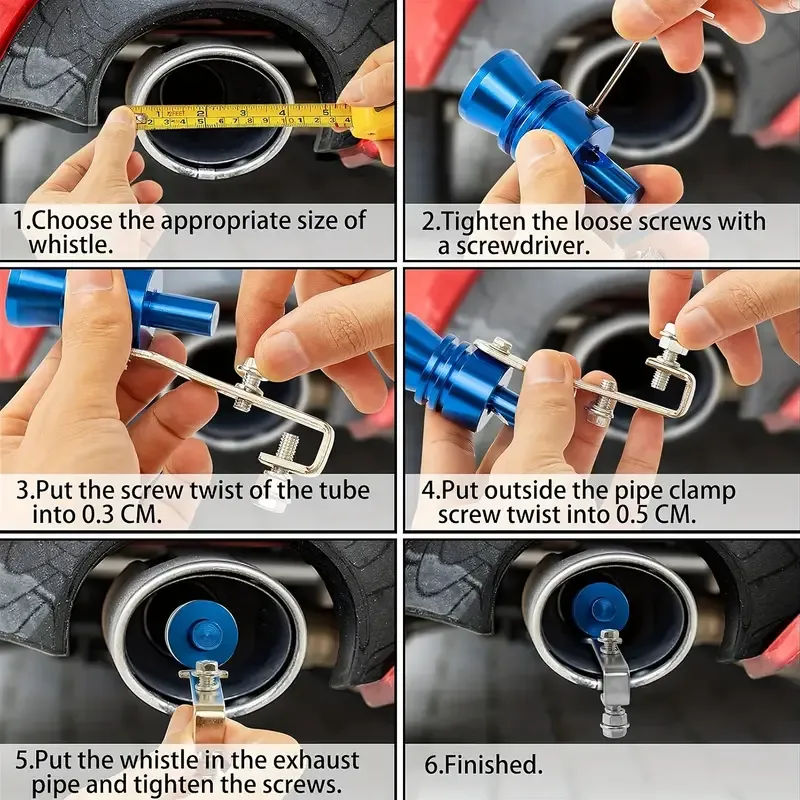 1.Choose the appropriate size of whistle.

2.Tighten the loose screws with a screwdriver.

3.Put the screw twist of the tube into 0.3 CM.

4.Put outside the pipe clamp screw twist into 0.5 CM.

5.Put the whistle in the exhaust pipe and tighten the screws.

6.Finished.