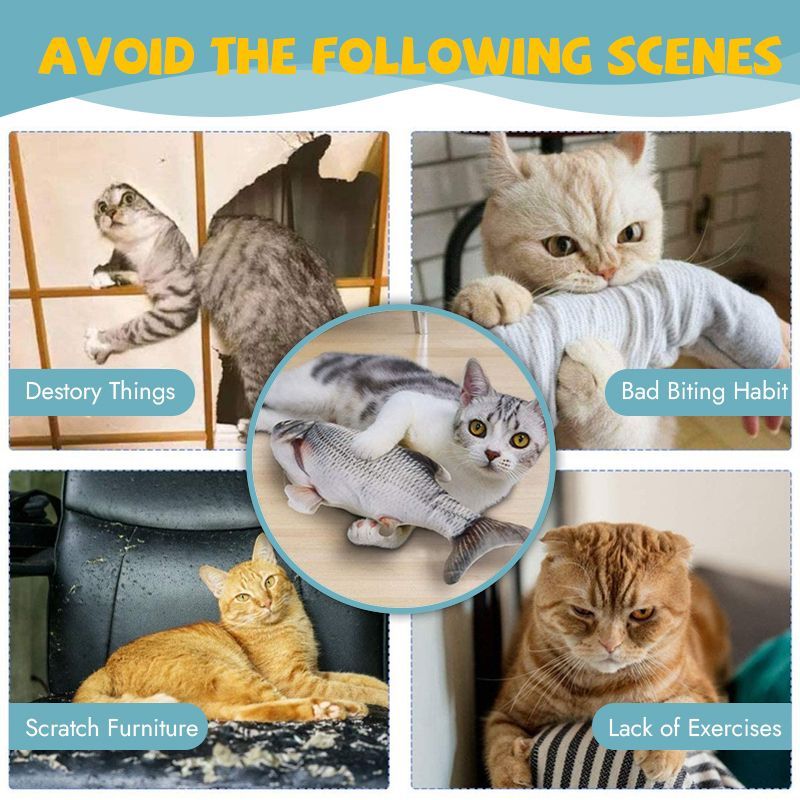 AVOID THE FOLLOWING SCENES

Destory Things

Bad Biting Habit

Scratch Furniture

Lack of Exercises