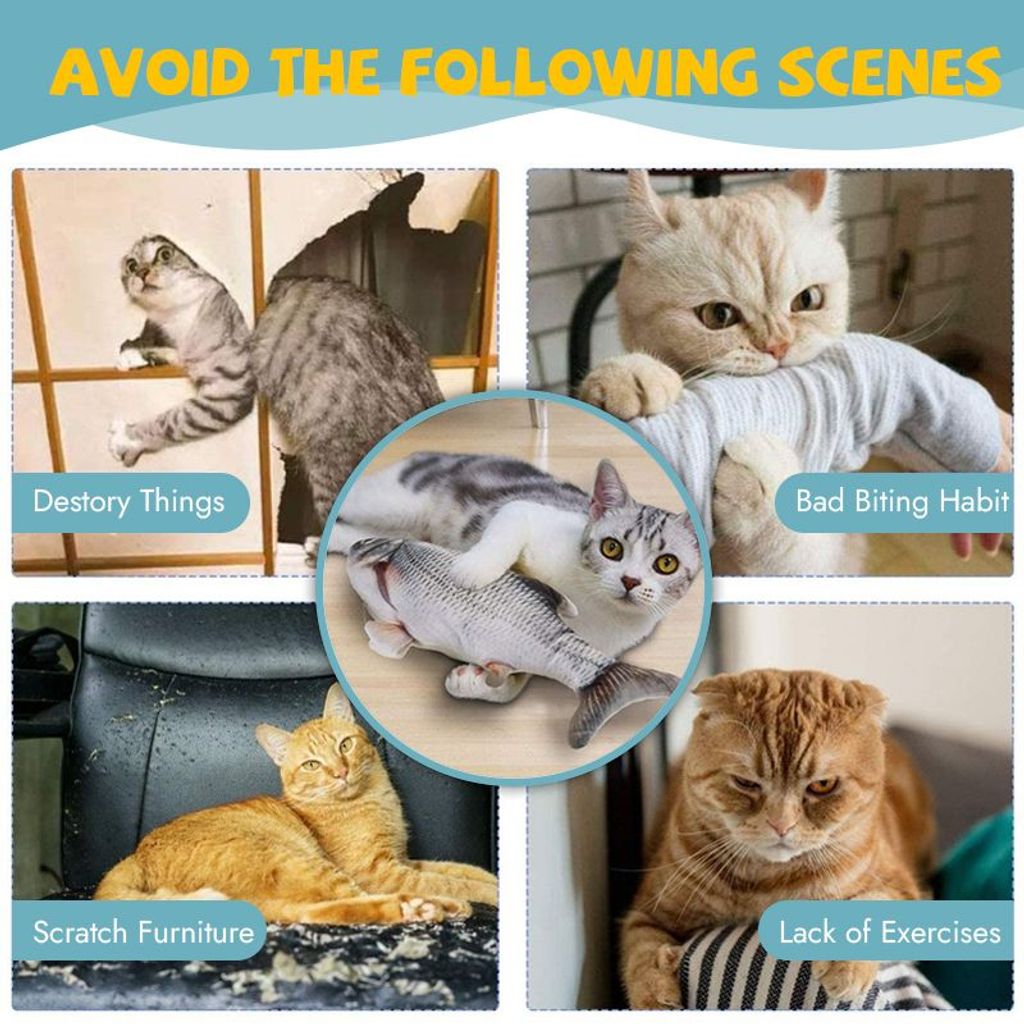 AVOID THE FOLLOWING SCENES

Destory Things

Bad Biting Habit

Scratch Furniture

Lack of Exercises