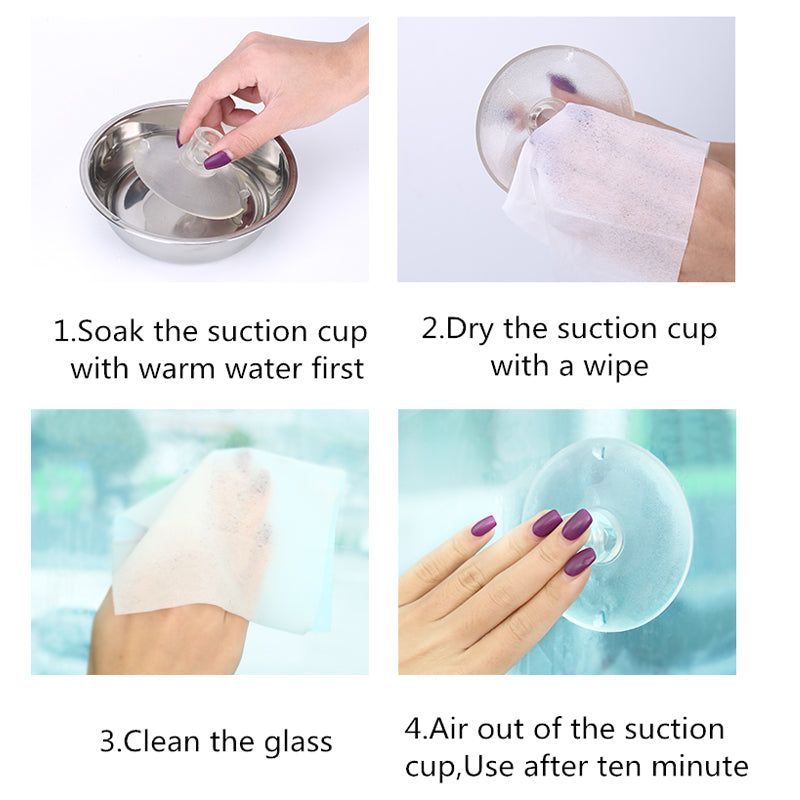 1.Soak the suction cup with warm water first

2.Dry the suction cup with a wipe

3.Clean the glass

4.Air out of the suction cup,Use after ten minute