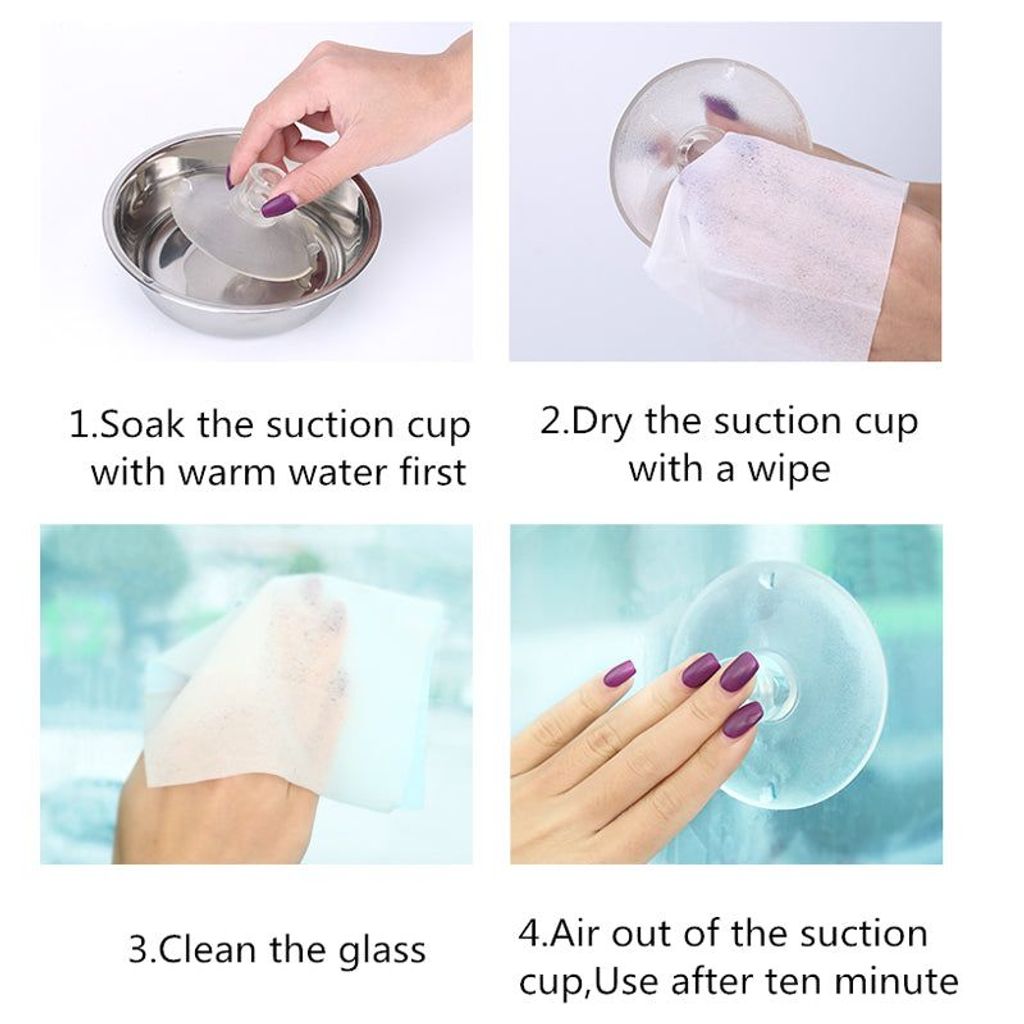 1.Soak the suction cup with warm water first

2.Dry the suction cup with a wipe

3.Clean the glass

4.Air out of the suction cup,Use after ten minute