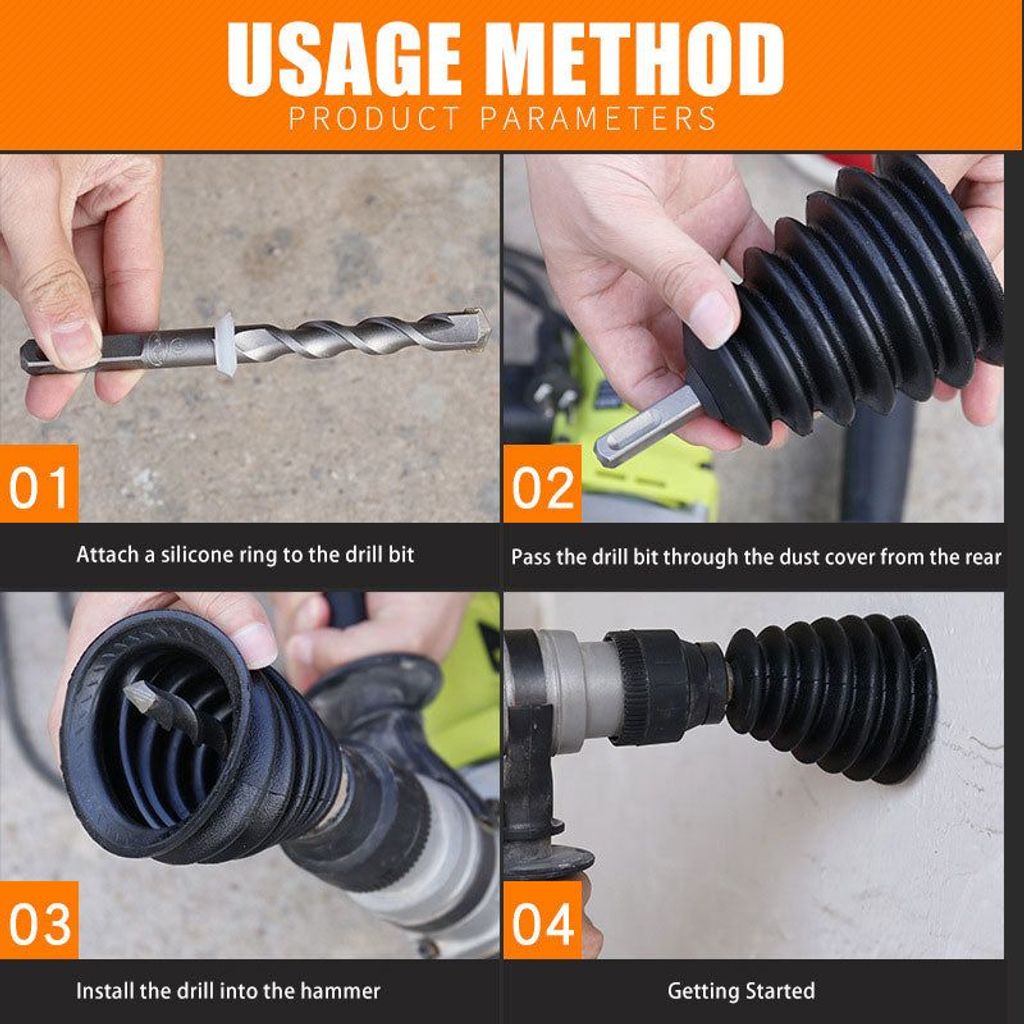 USAGE METHOD
PRODUCT PARAMETERS

01
Attach a silicone ring to the drill bit

02
Pass the drill bit through the dust cover from the rear

03
Install the drill into the hammer

04
Getting Started