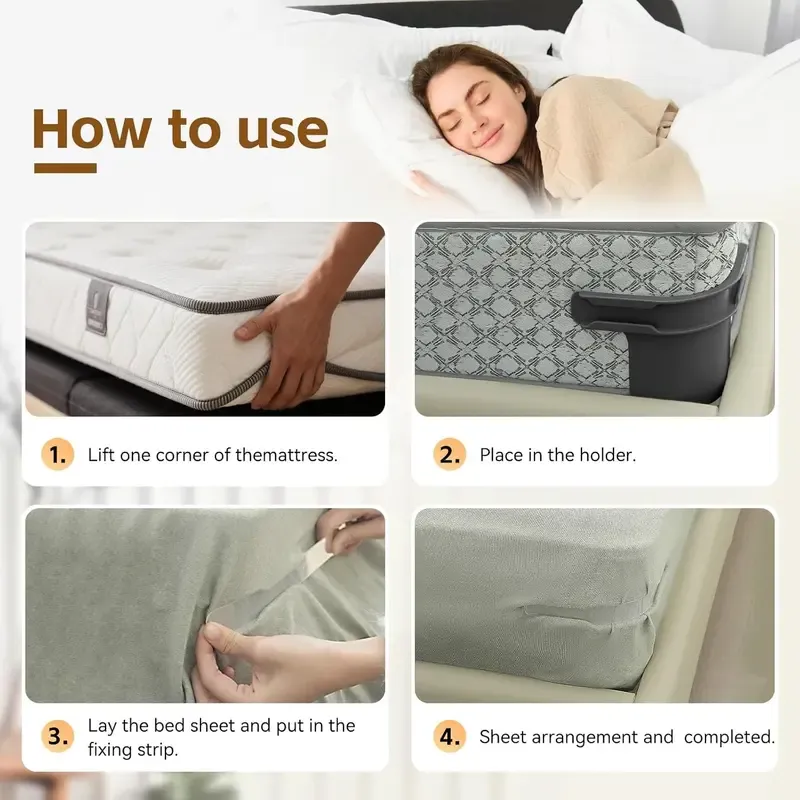 How to use

1. Lift one corner of themattress.

2. Place in the holder.

3. Lay the bed sheet and put in the fixing strip.

4. Sheet arrangement and completed.