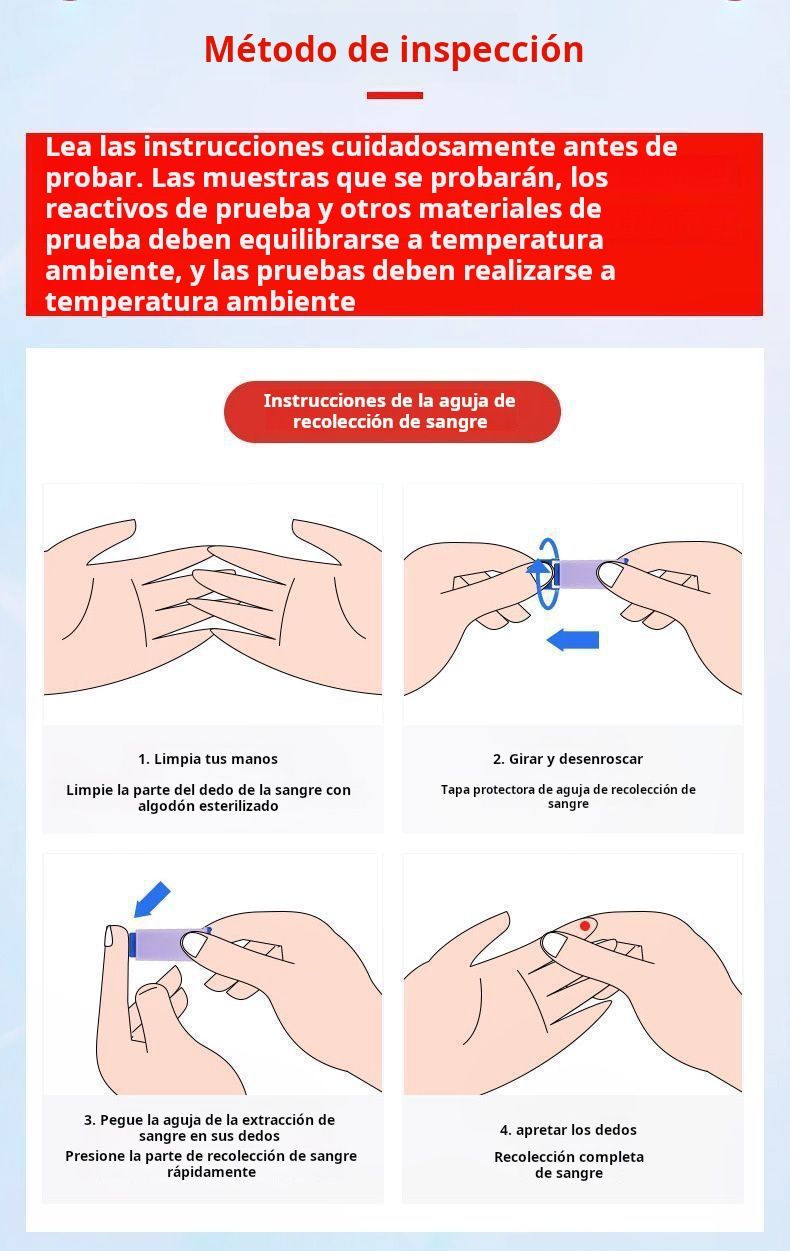 Método de inspección

Lea las instrucciones cuidadosamente antes de probar. Las muestras que se probarán, los reactivos de prueba y otros materiales de prueba deben equilibrarse a temperatura ambiente, y las pruebas deben realizarse a temperatura ambiente

Instrucciones de la aguja de recolección de sangre

1. Limpia tus manos

Limpie la parte del dedo de la sangre con algodón esterilizado

2. Girar y desenroscar

Tapa protectora de aguja de recolección de sangre

3. Pegue la aguja de la extracción de sangre en sus dedos

Presione la parte de recolección de sangre rápidamente

4. apretar los dedos

Recolección completa de sangre