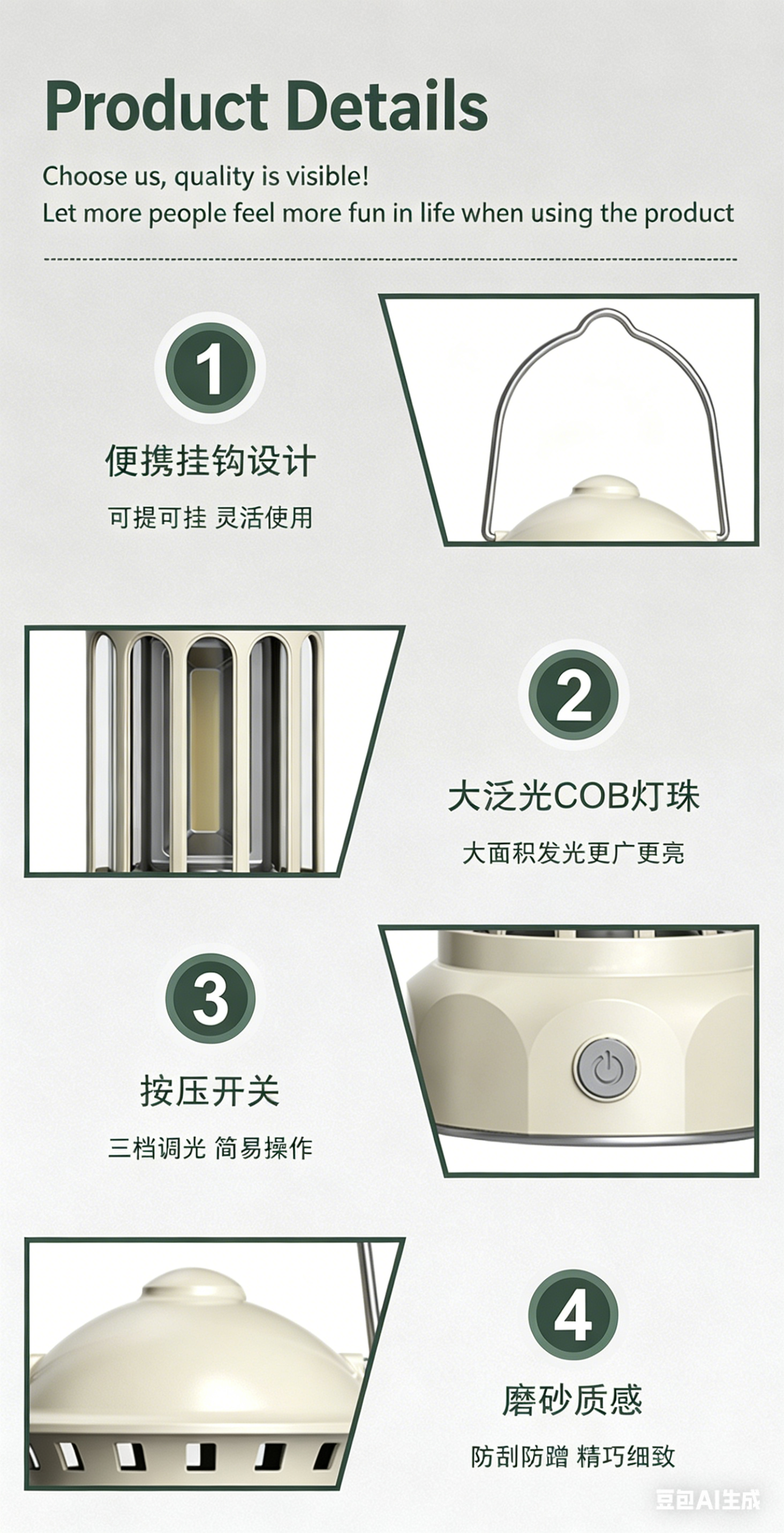 Product Details

Choose us, quality is visible!
Let more people feel more fun in life when using the product

1

便携挂钩设计

可提可挂 灵活使用

2

大泛光COB灯珠

大面积发光更广更亮

3

按压开关

三档调光 简易操作

4

磨砂质感

防刮防蹭 精巧细致

豆包AI生成