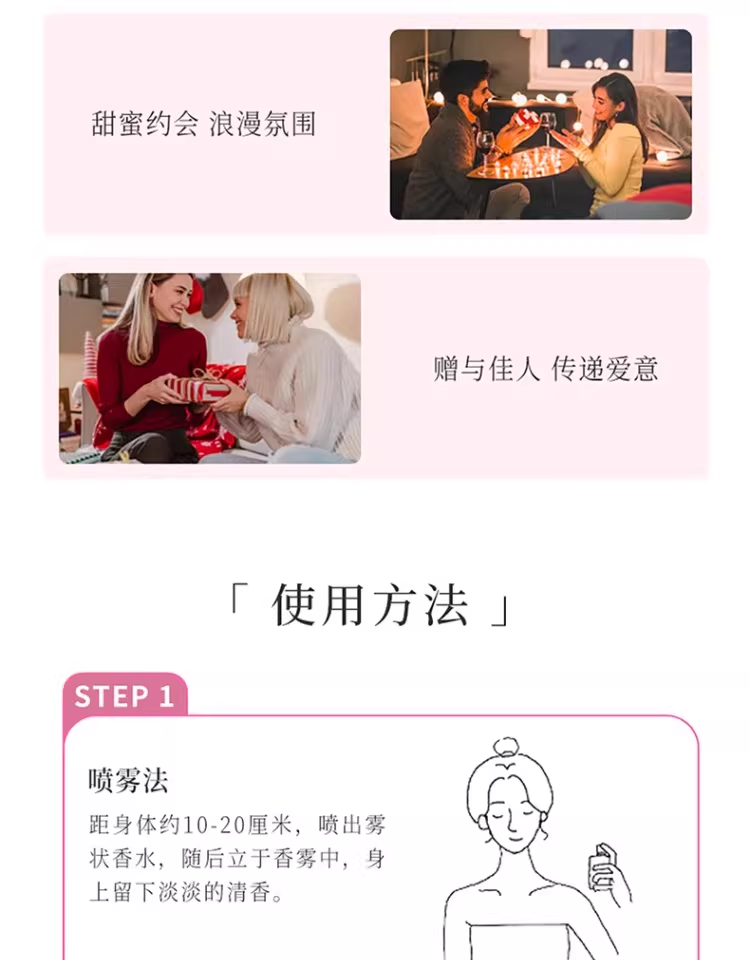 甜蜜约会 浪漫氛围

赠与佳人 传递爱意

「 使用方法 」

STEP 1

喷雾法

距身体约10-20厘米，喷出雾状香水，随后立于香雾中，身上留下淡淡的清香。