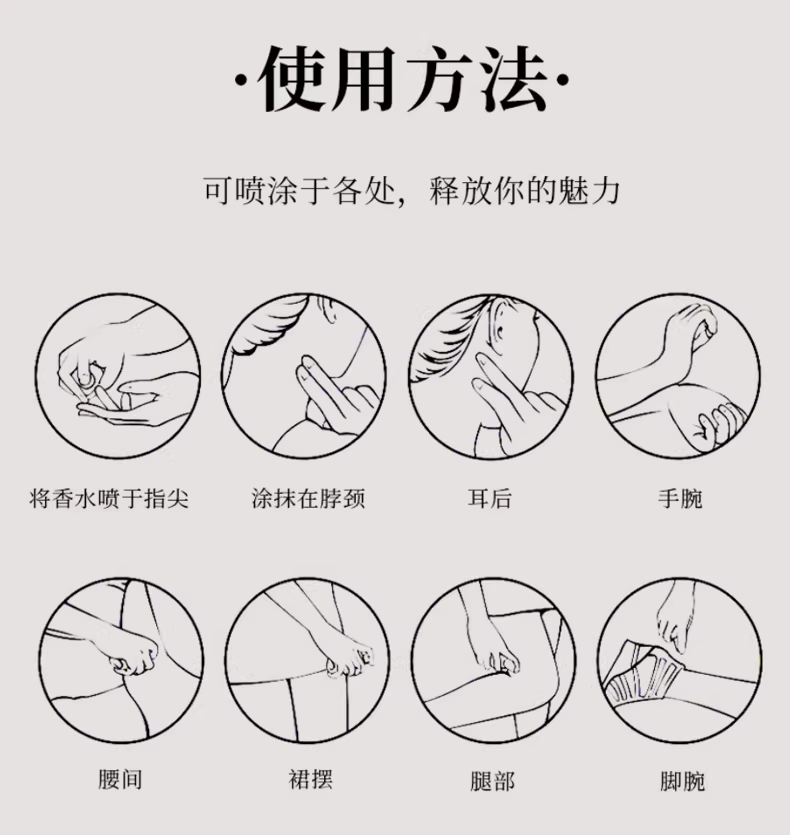 ·使用方法·

可喷涂于各处，释放你的魅力

将香水喷于指尖

涂抹在脖颈

耳后

手腕

腰间

裙摆

腿部

脚腕