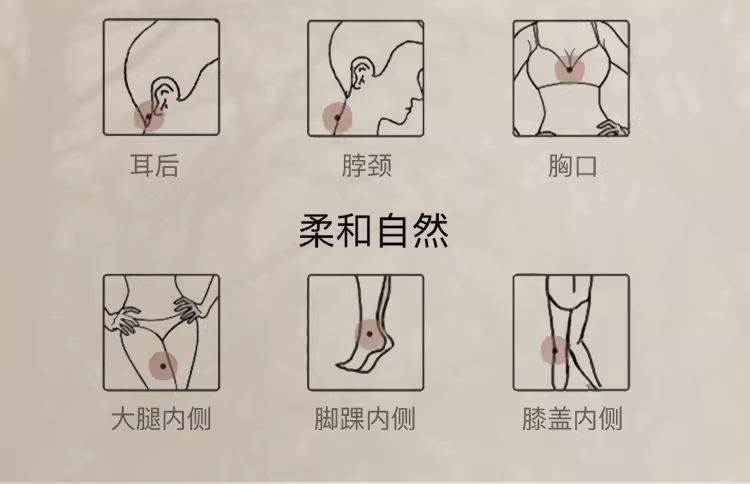 耳后

脖颈

胸口

柔和自然

大腿内侧

脚踝内侧

膝盖内侧