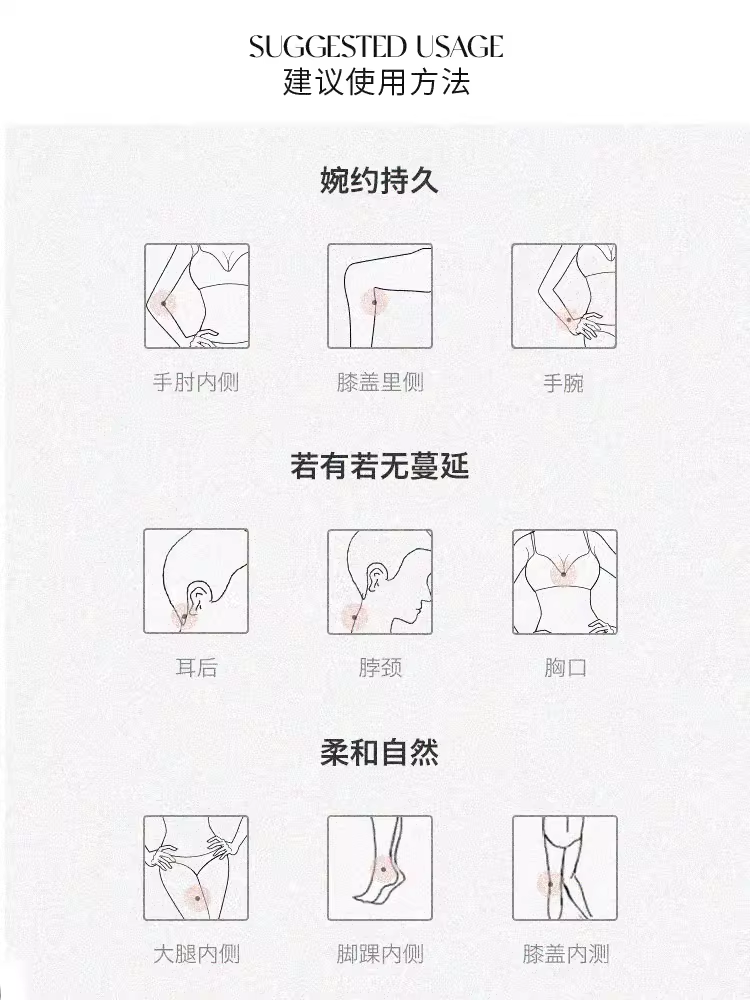 SUGGESTED USAGE
建议使用方法

婉约持久

手肘内侧
膝盖里侧
手腕

若有若无蔓延

耳后
脖颈
胸口

柔和自然

大腿内侧
脚踝内侧
膝盖内测