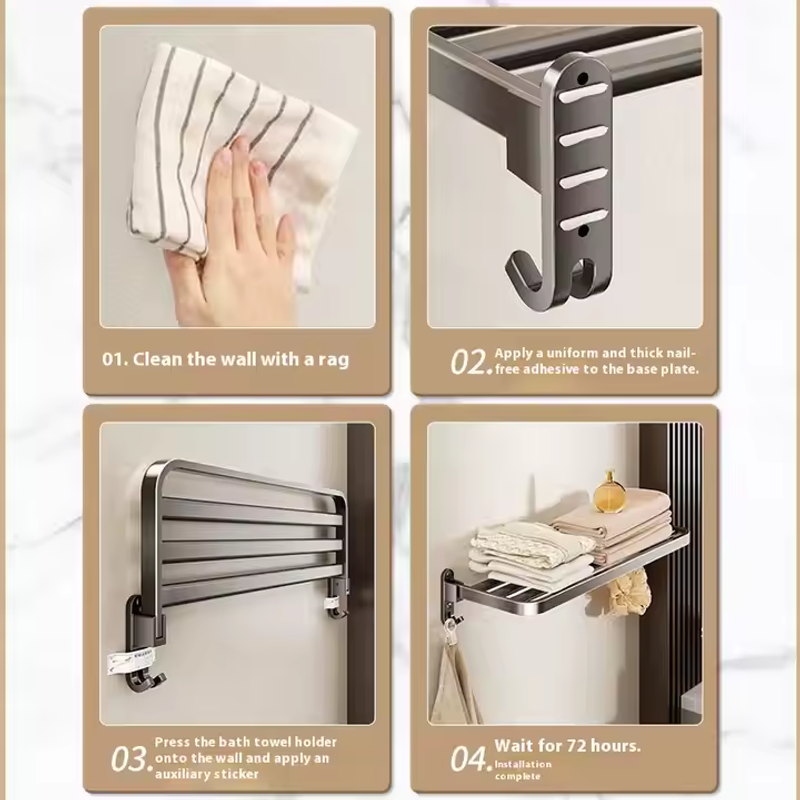 01. Clean the wall with a rag

02. Apply a uniform and thick nail-free adhesive to the base plate.

03. Press the bath towel holder onto the wall and apply an auxiliary sticker

04. Wait for 72 hours. Installation complete