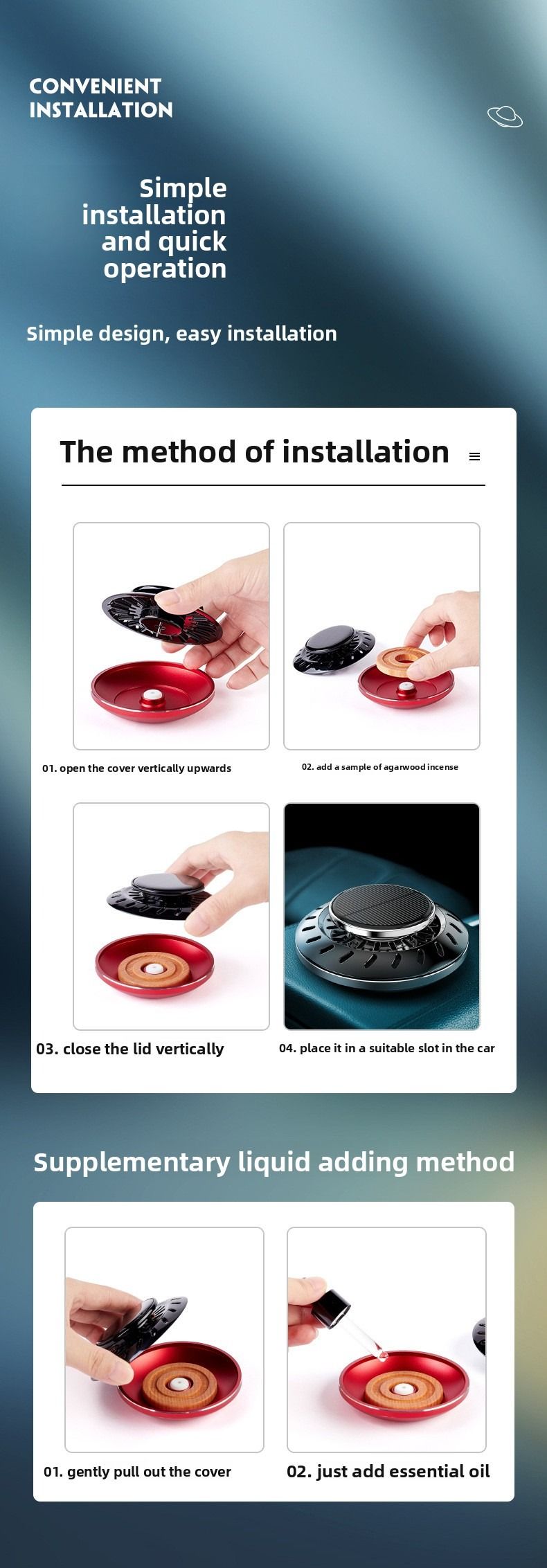 CONVENIENT INSTALLATION

Simple installation and quick operation

Simple design, easy installation

The method of installation

01. open the cover vertically upwards

02. add a sample of agarwood incense

03. close the lid vertically

04. place it in a suitable slot in the car

Supplementary liquid adding method

01. gently pull out the cover

02. just add essential oil