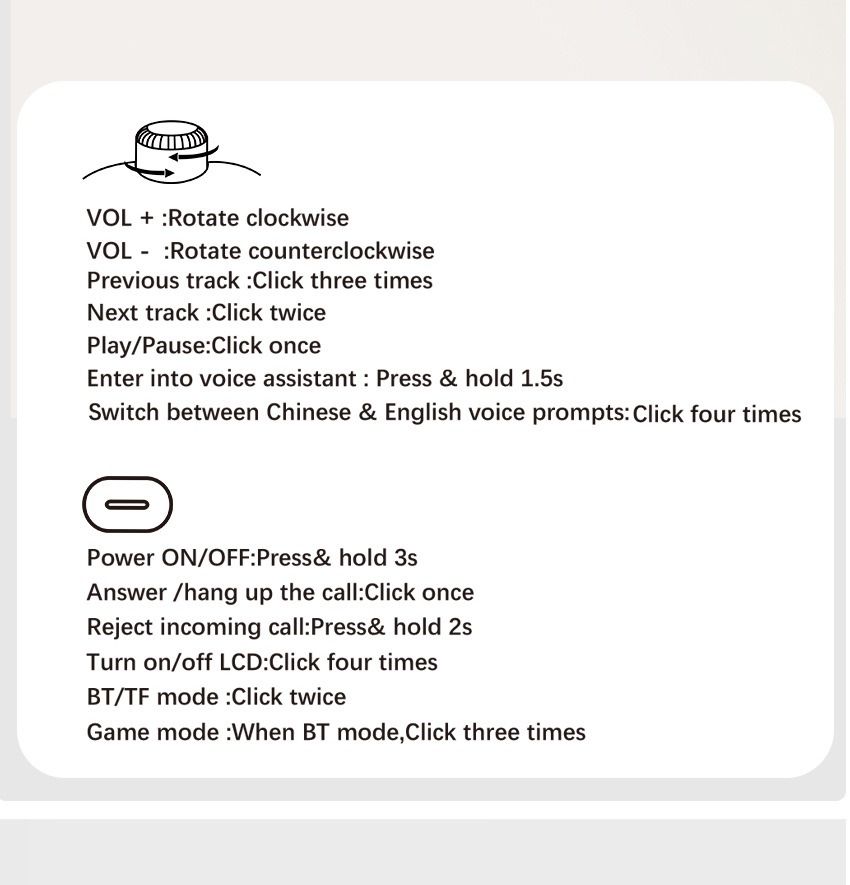 VOL + :Rotate clockwise
VOL - :Rotate counterclockwise
Previous track :Click three times
Next track :Click twice
Play/Pause:Click once
Enter into voice assistant : Press & hold 1.5s
Switch between Chinese & English voice prompts:Click four times

Power ON/OFF:Press& hold 3s
Answer /hang up the call:Click once
Reject incoming call:Press& hold 2s
Turn on/off LCD:Click four times
BT/TF mode :Click twice
Game mode :When BT mode,Click three times