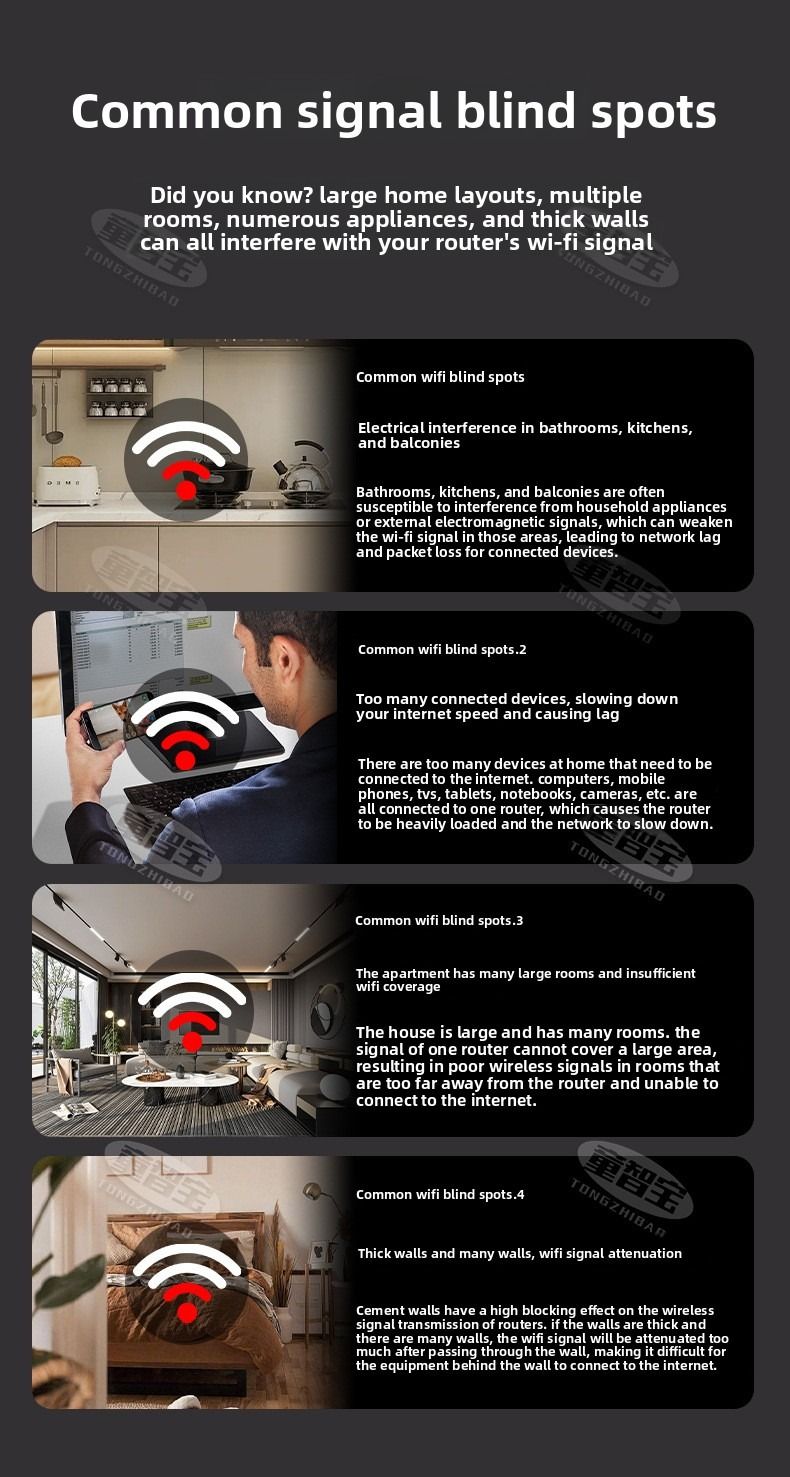 Common signal blind spots

Did you know? large home layouts, multiple rooms, numerous appliances, and thick walls can all interfere with your router's wi-fi signal

童智宝 TONGZHIBAO

Common wifi blind spots

Electrical interference in bathrooms, kitchens, and balconies

Bathrooms, kitchens, and balconies are often susceptible to interference from household appliances or external electromagnetic signals, which can weaken the wi-fi signal in those areas, leading to network lag and packet loss for connected devices.

Common wifi blind spots.2

Too many connected devices, slowing down your internet speed and causing lag

There are too many devices at home that need to be connected to the internet. computers, mobile phones, tvs, tablets, notebooks, cameras, etc. are all connected to one router, which causes the router to be heavily loaded and the network to slow down.

Common wifi blind spots.3

The apartment has many large rooms and insufficient wifi coverage

The house is large and has many rooms. the signal of one router cannot cover a large area, resulting in poor wireless signals in rooms that are too far away from the router and unable to connect to the internet.

Common wifi blind spots.4

Thick walls and many walls, wifi signal attenuation

Cement walls have a high blocking effect on the wireless signal transmission of routers. if the walls are thick and there are many walls, the wifi signal will be attenuated too much after passing through the wall, making it difficult for the equipment behind the wall to connect to the internet.