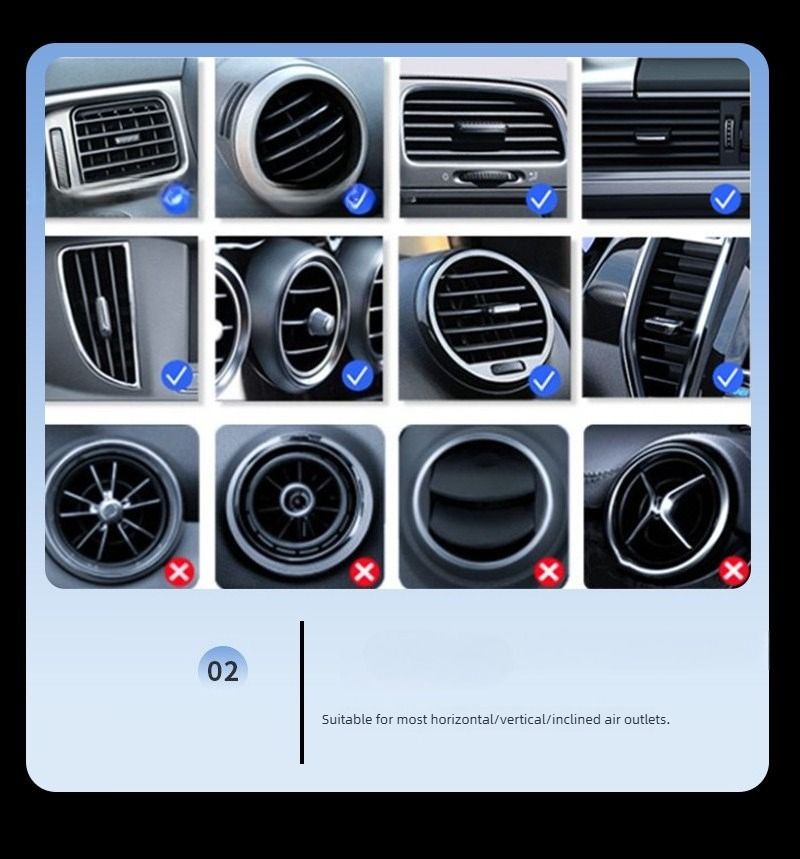 02

Suitable for most horizontal/vertical/inclined air outlets.