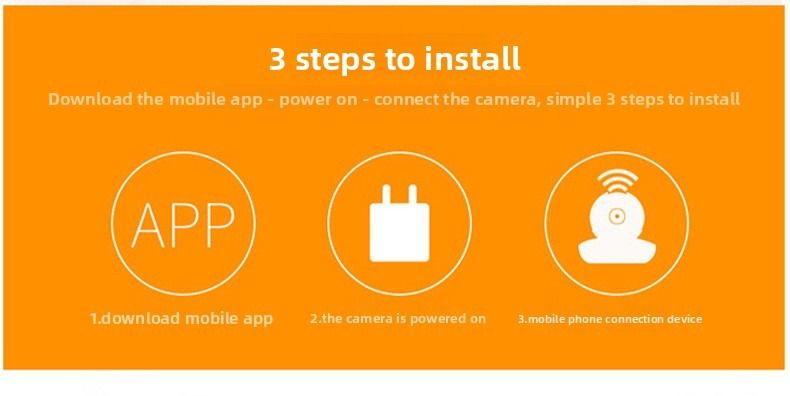 3 steps to install

Download the mobile app - power on - connect the camera, simple 3 steps to install

APP

1.download mobile app

2.the camera is powered on

3.mobile phone connection device