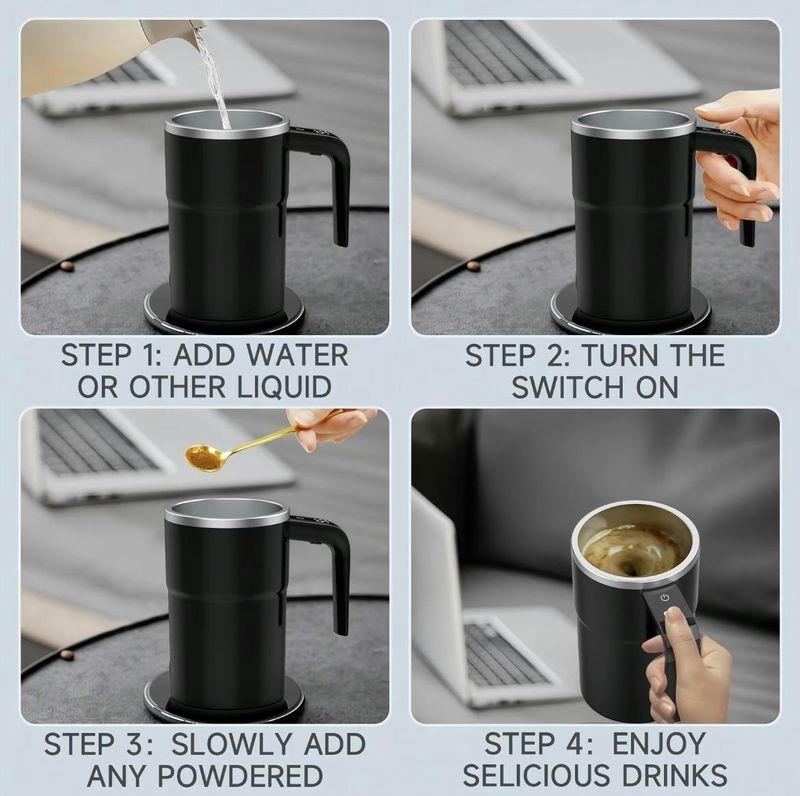 STEP 1: ADD WATER OR OTHER LIQUID

STEP 2: TURN THE SWITCH ON

STEP 3: SLOWLY ADD ANY POWDERED

STEP 4: ENJOY SELICIOUS DRINKS