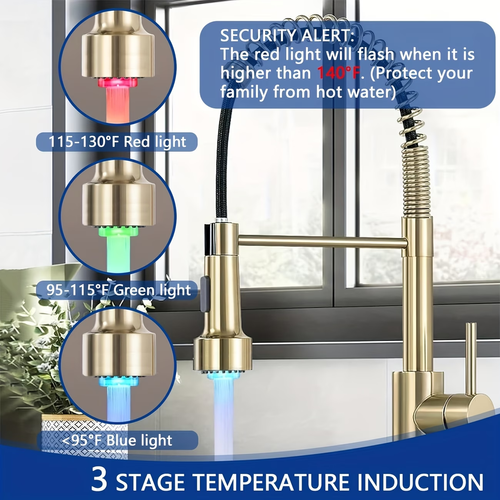 SECURITY ALERT:
The red light will flash when it is higher than 140°F. (Protect your family from hot water)

115-130°F Red light

95-115°F Green light

<95°F Blue light

3 STAGE TEMPERATURE INDUCTION