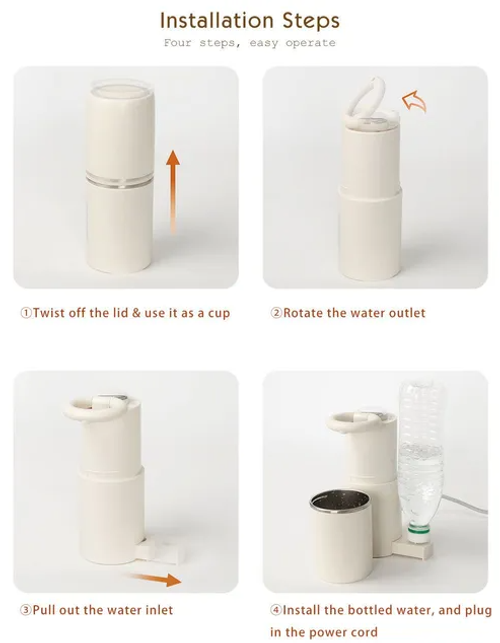 Installation Steps

Four steps, easy operate

①Twist off the lid & use it as a cup

②Rotate the water outlet

③Pull out the water inlet

④Install the bottled water, and plug in the power cord