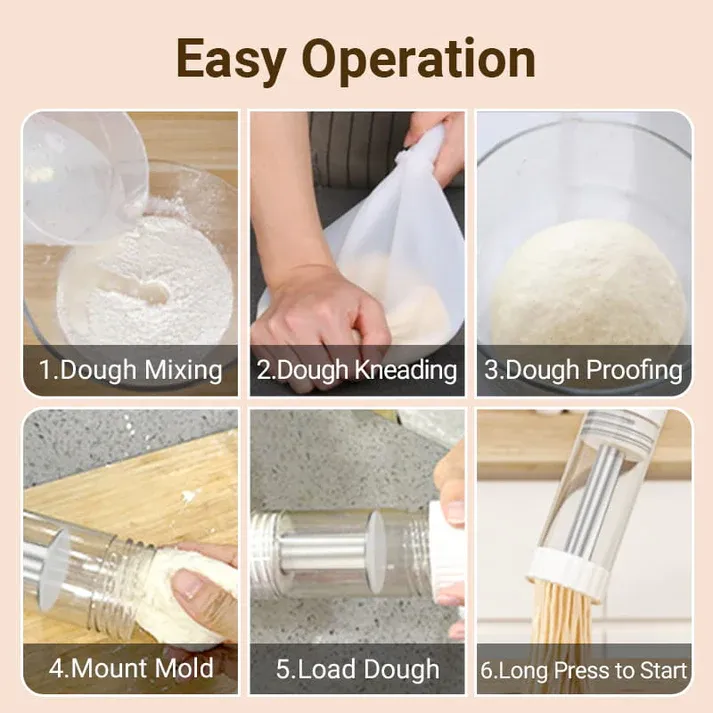 Easy Operation

1.Dough Mixing

2.Dough Kneading

3.Dough Proofing

4.Mount Mold

5.Load Dough

6.Long Press to Start