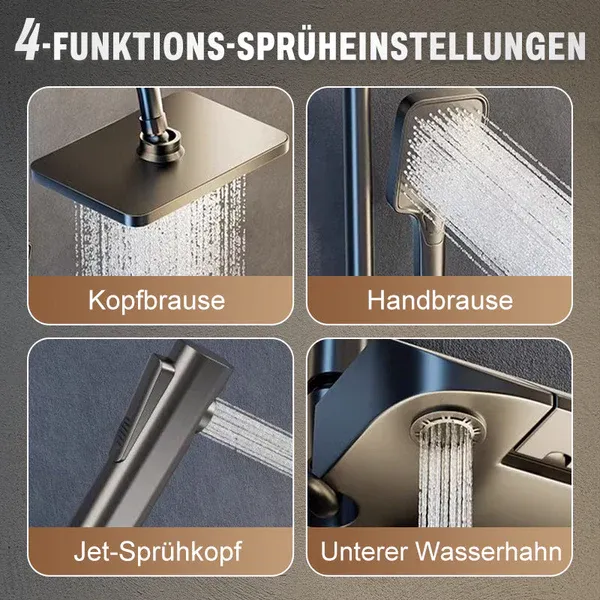 4-FUNKTIONS-SPRÜHEINSTELLUNGEN

Kopfbrause

Handbrause

Jet-Sprühkopf

Unterer Wasserhahn