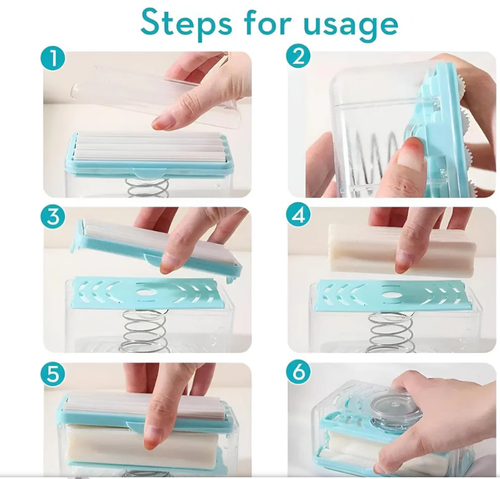 Steps for usage

1

2

3

4

5

6