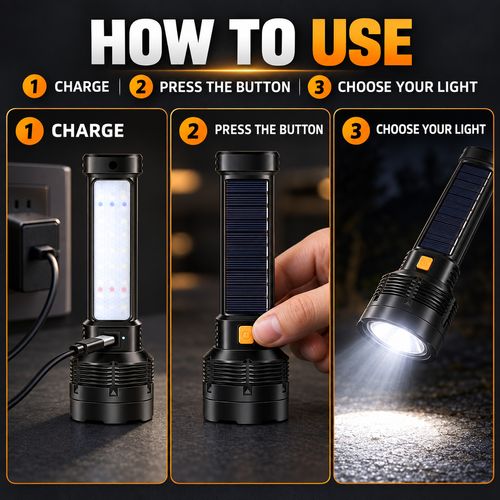 HOW TO USE

1 CHARGE | 2 PRESS THE BUTTON | 3 CHOOSE YOUR LIGHT

1 CHARGE

2 PRESS THE BUTTON

3 CHOOSE YOUR LIGHT