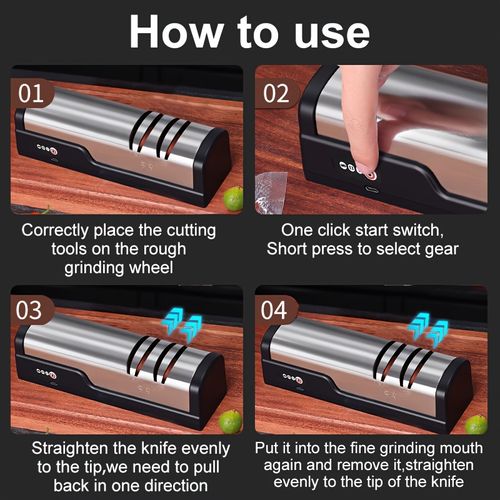 How to use

01

Correctly place the cutting tools on the rough grinding wheel

02

One click start switch, Short press to select gear

03

Straighten the knife evenly to the tip,we need to pull back in one direction

04

Put it into the fine grinding mouth again and remove it,straighten evenly to the tip of the knife