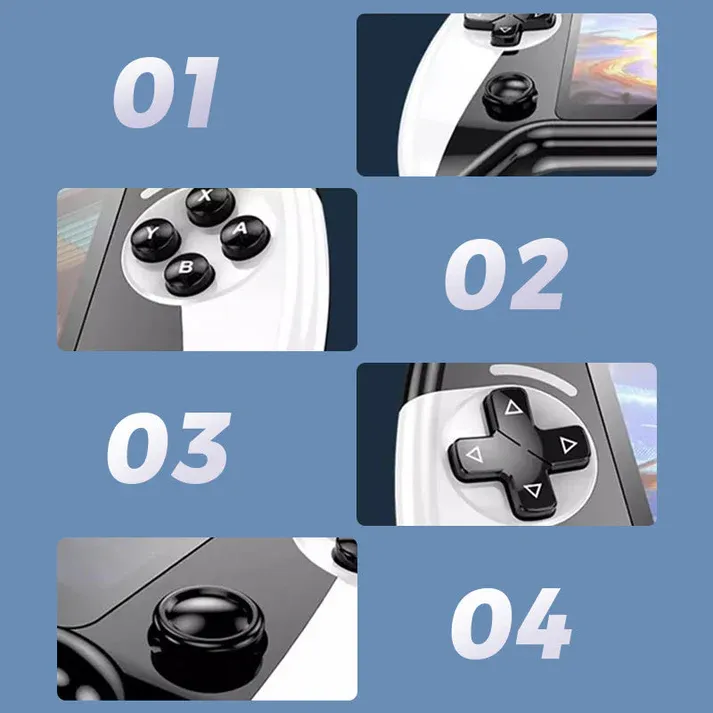 01

X
Y
A
B

02

03

04