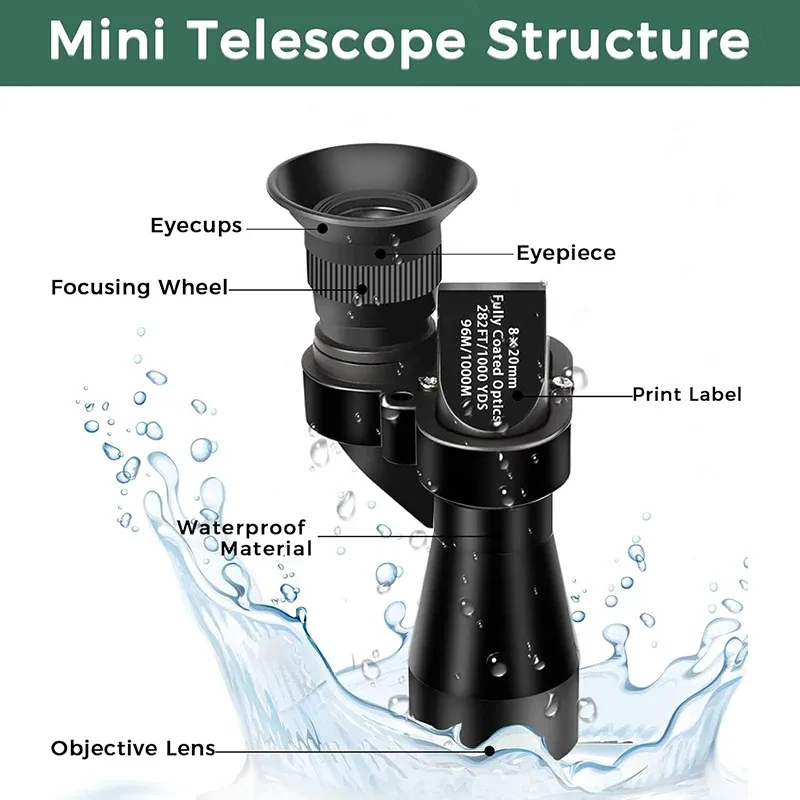 Mini Telescope Structure

Eyecups

Eyepiece

Focusing Wheel

8×20mm
Fully Coated Optics
282FT/1000 YDS
96M/1000M

Print Label

Waterproof Material

Objective Lens